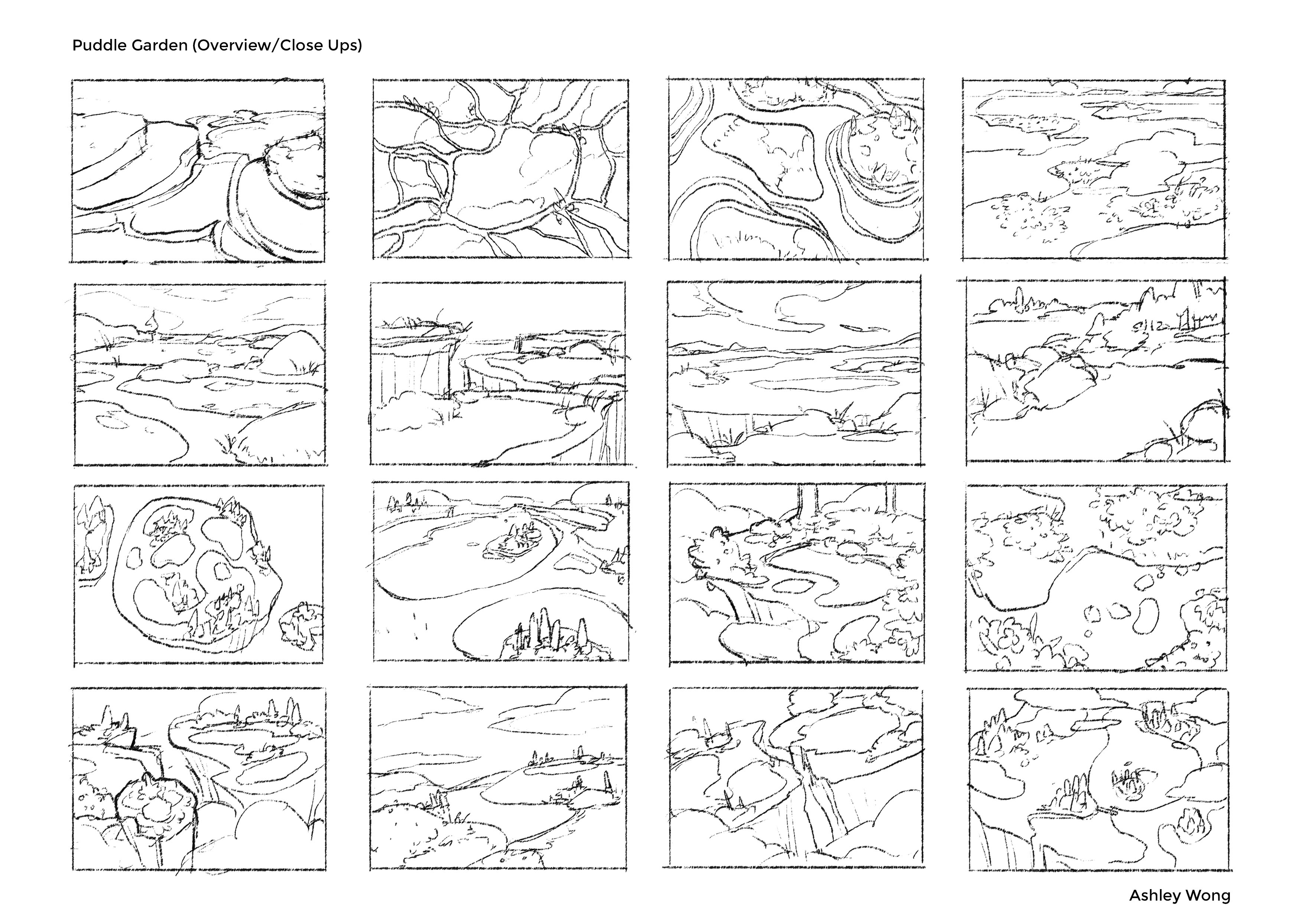 Puddle Garden (Overview/Close Ups)

Ashley Wong