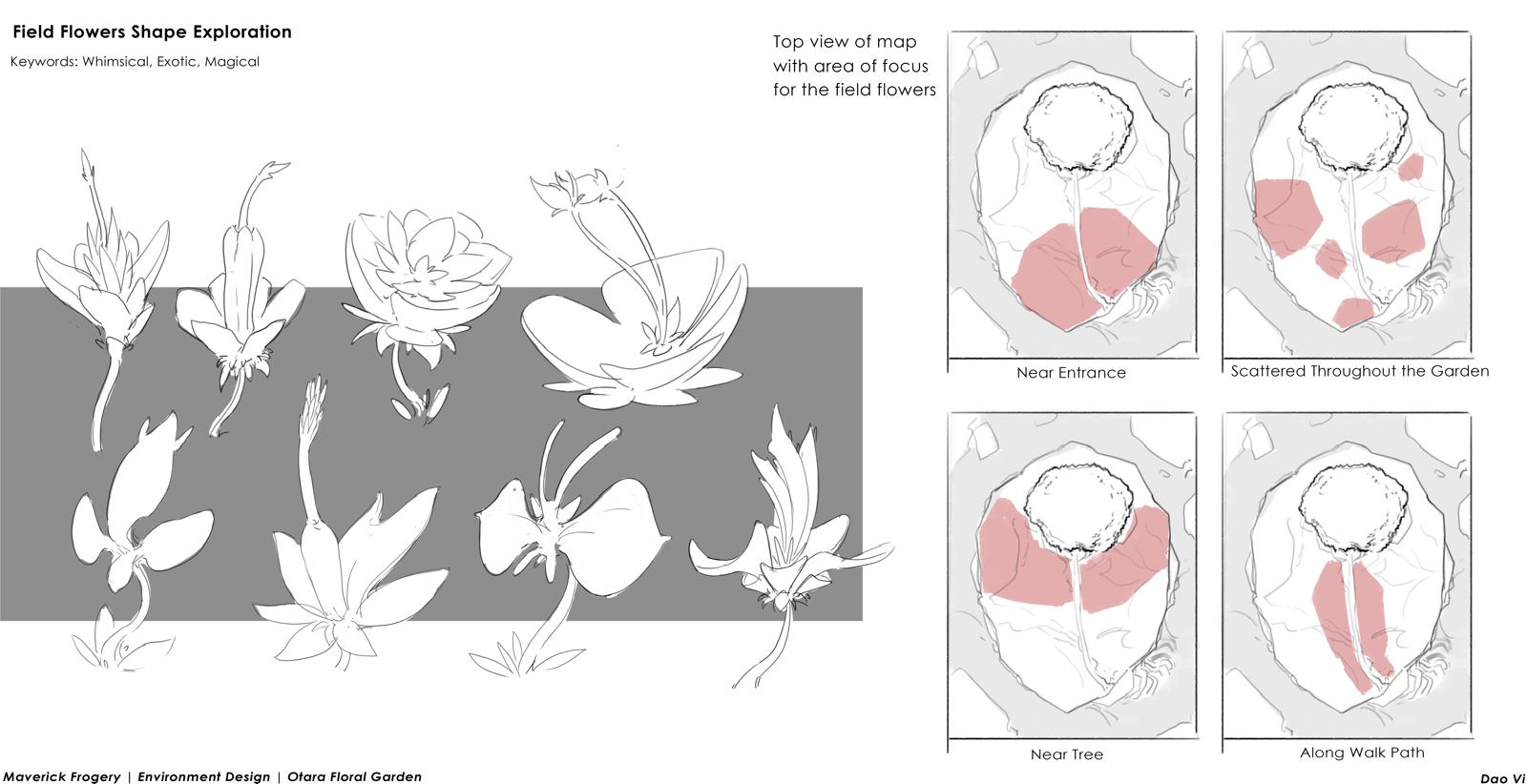 Field Flowers Shape Exploration

Keywords: Whimsical, Exotic, Magical

Top view of map with area of focus for the field flowers

Near Entrance

Scattered Throughout the Garden

Near Tree

Along Walk Path

Maverick Frogery | Environment Design | Otara Floral Garden

Dao Vi