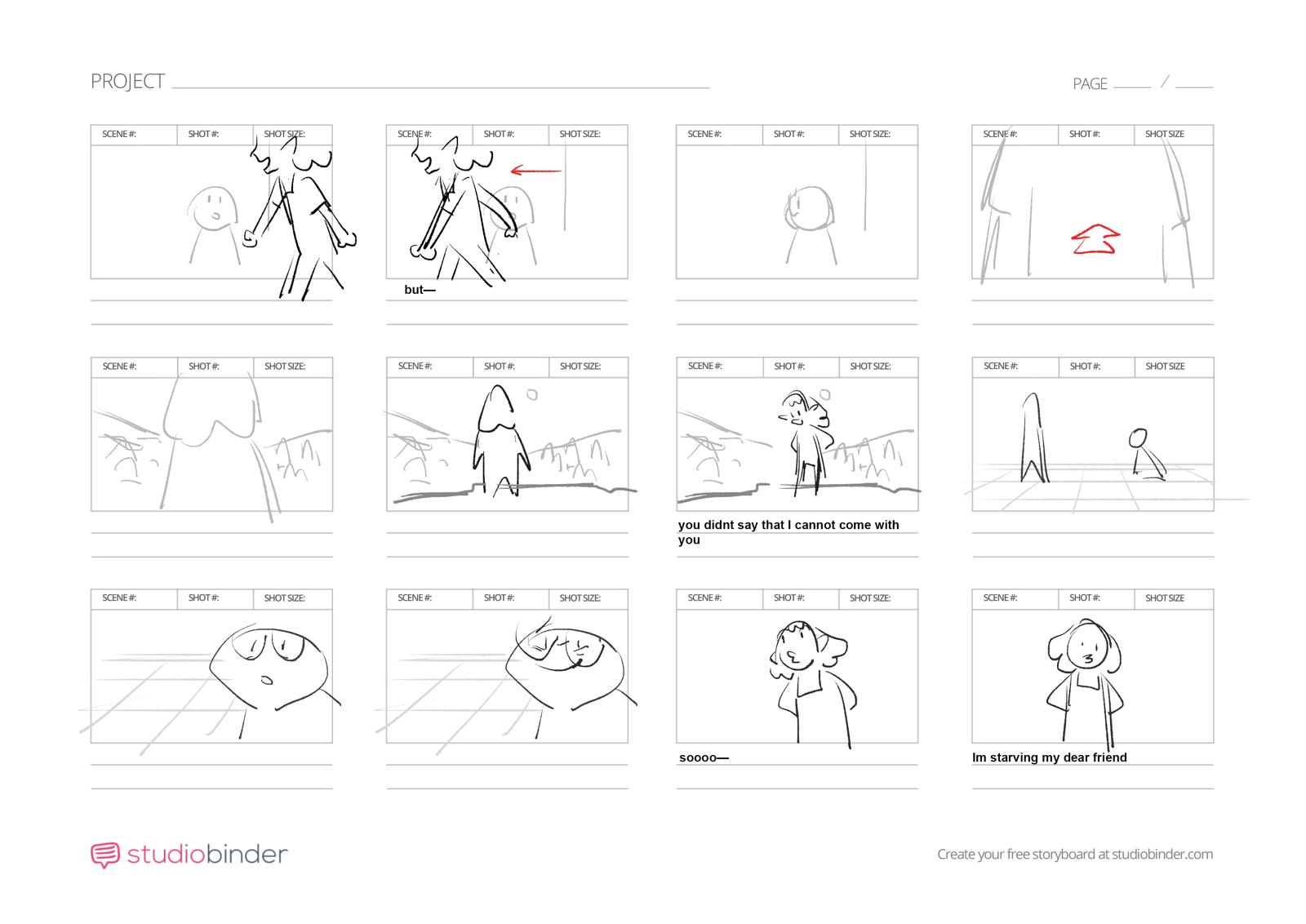 PROJECT

PAGE /

SCENE #: SHOT #: SHOT SIZE:

SCENE #: SHOT #: SHOT SIZE:

but—

SCENE #: SHOT #: SHOT SIZE:

SCENE #: SHOT #: SHOT SIZE

SCENE #: SHOT #: SHOT SIZE:

SCENE #: SHOT #: SHOT SIZE:

SCENE #: SHOT #: SHOT SIZE:

you didnt say that I cannot come with you

SCENE #: SHOT #: SHOT SIZE

SCENE #: SHOT #: SHOT SIZE:

SCENE #: SHOT #: SHOT SIZE:

SCENE #: SHOT #: SHOT SIZE:

soooo—

SCENE #: SHOT #: SHOT SIZE

Im starving my dear friend

studiobinder

Create your free storyboard at studiobinder.com