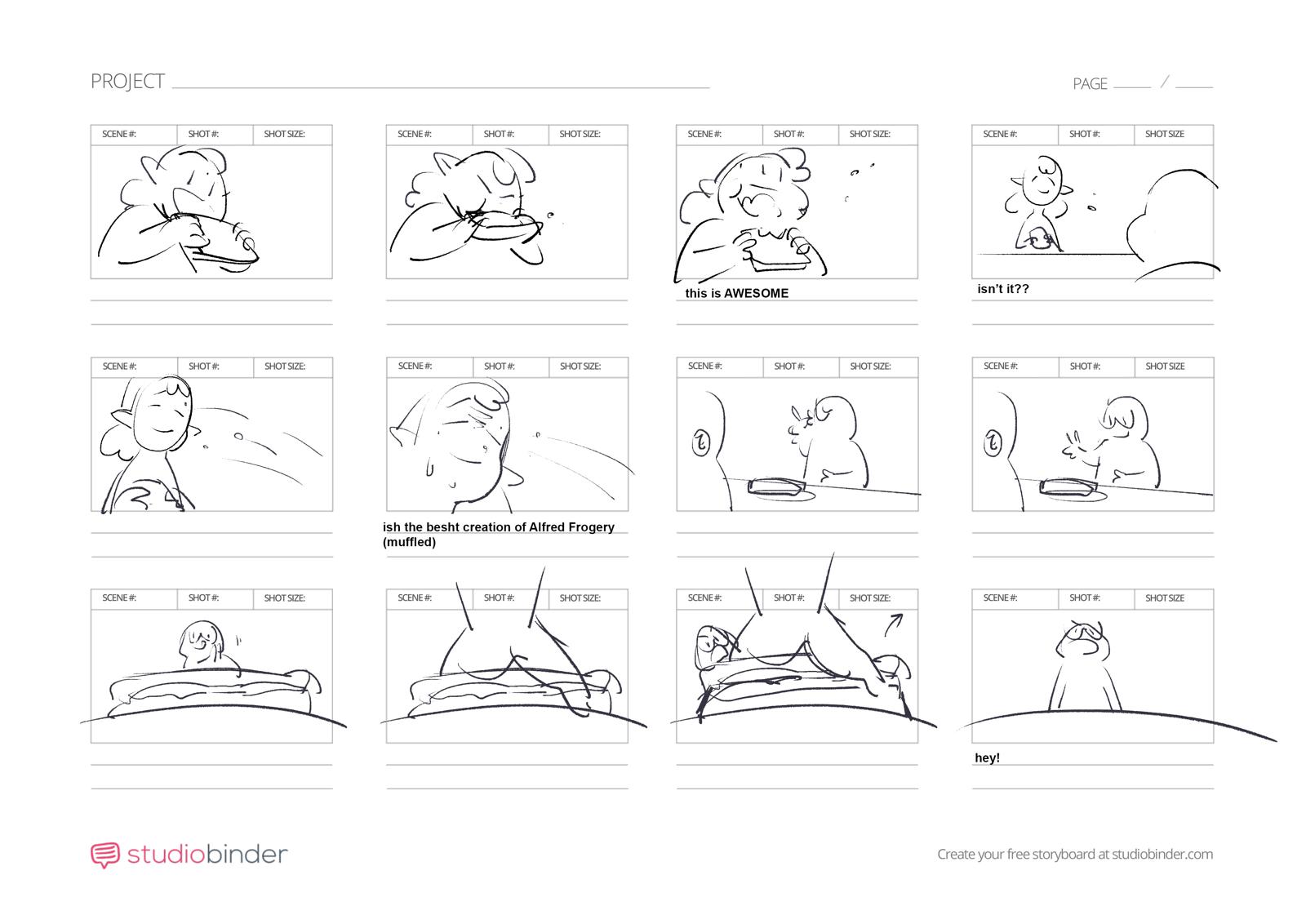 PROJECT

PAGE /

SCENE #: SHOT #: SHOT SIZE:

SCENE #: SHOT #: SHOT SIZE:

SCENE #: SHOT #: SHOT SIZE:

this is AWESOME

SCENE #: SHOT #: SHOT SIZE

isn't it??

SCENE #: SHOT #: SHOT SIZE:

SCENE #: SHOT #: SHOT SIZE:

ish the besht creation of Alfred Frogery (muffled)

SCENE #: SHOT #: SHOT SIZE:

SCENE #: SHOT #: SHOT SIZE

SCENE #: SHOT #: SHOT SIZE:

SCENE #: SHOT #: SHOT SIZE:

SCENE #: SHOT #: SHOT SIZE:

SCENE #: SHOT #: SHOT SIZE

hey!

studiobinder

Create your free storyboard at studiobinder.com